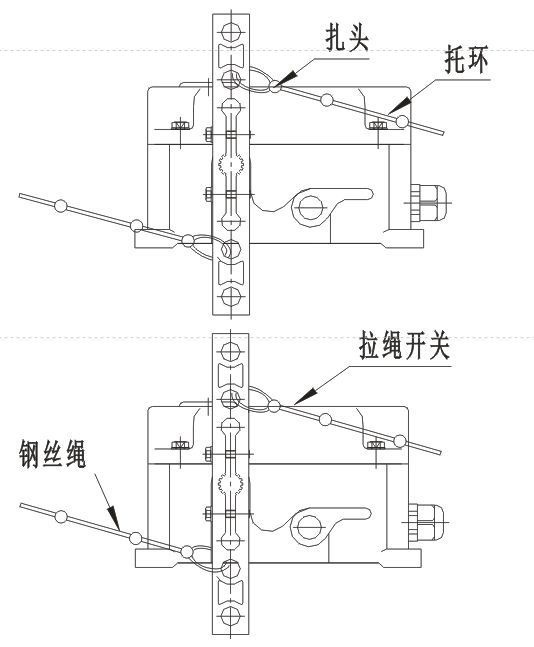 扎头
托环
拉绳开关
钢丝绳